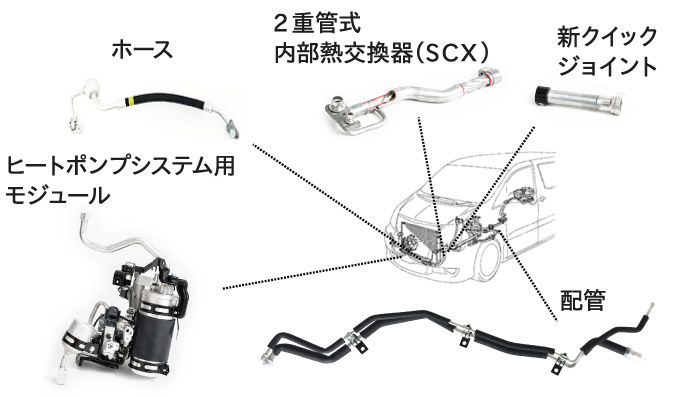 ホース

２重管式
内部熱交換器（SCX）

新クイック
ジョイント

ヒートポンプシステム用
モジュール

配管